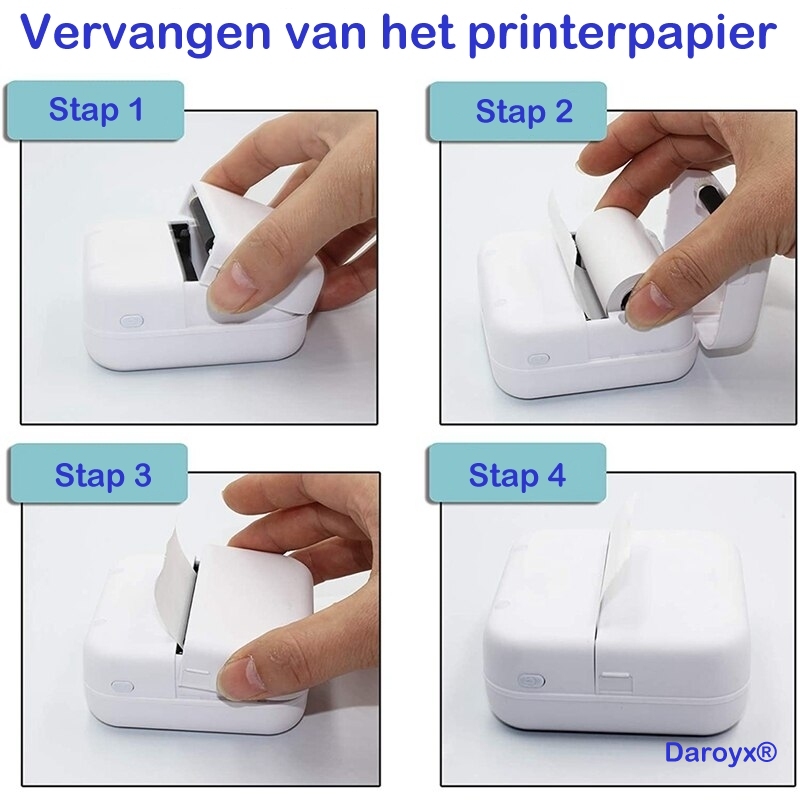 Vervangen van het printerpapier

Stap 1

Stap 2

Stap 3

Stap 4

Daroyx®